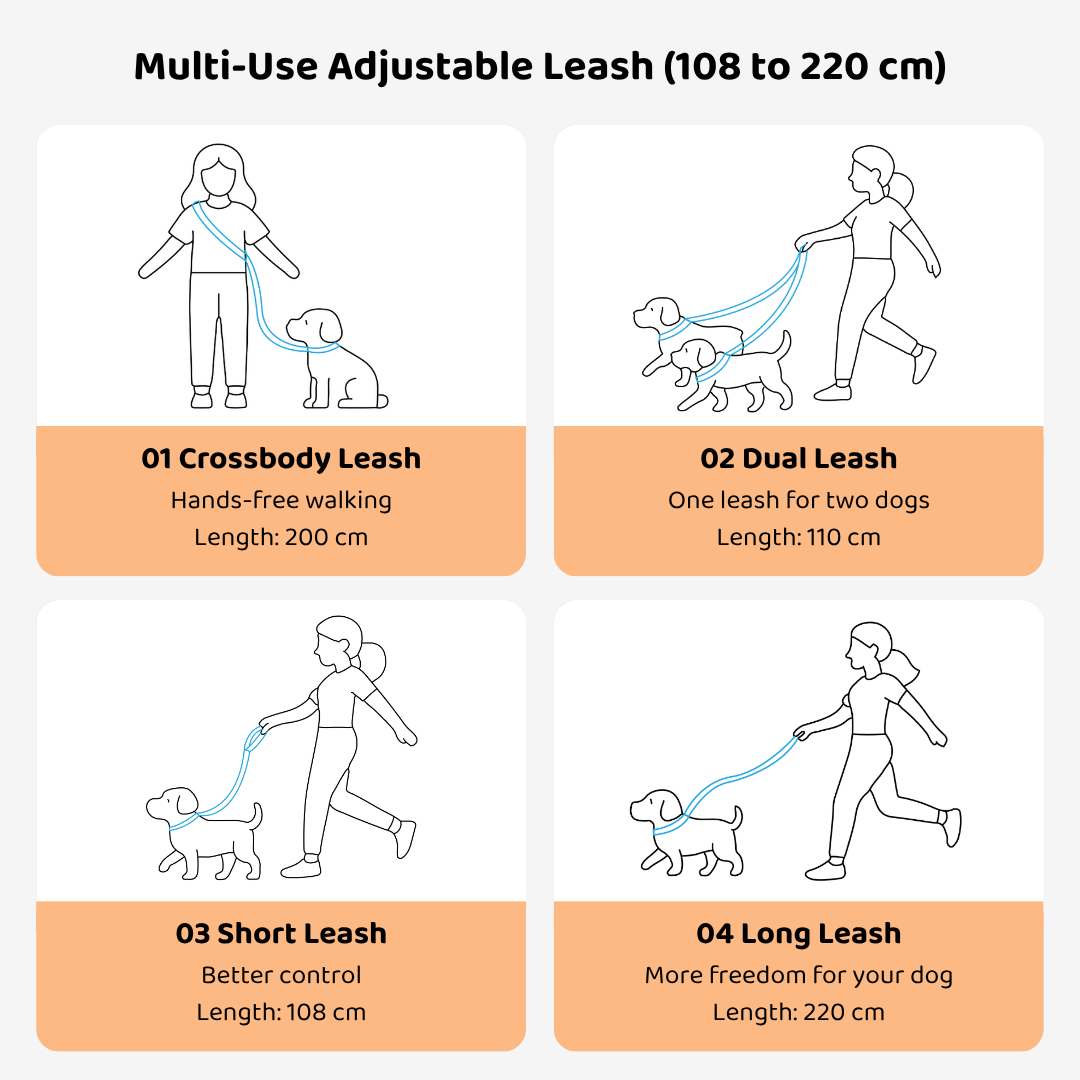 Multi-Use Adjustable Leash (108 to 220 cm)

01 Crossbody Leash
Hands-free walking
Length: 200 cm

02 Dual Leash
One leash for two dogs
Length: 110 cm

03 Short Leash
Better control
Length: 108 cm

04 Long Leash
More freedom for your dog
Length: 220 cm